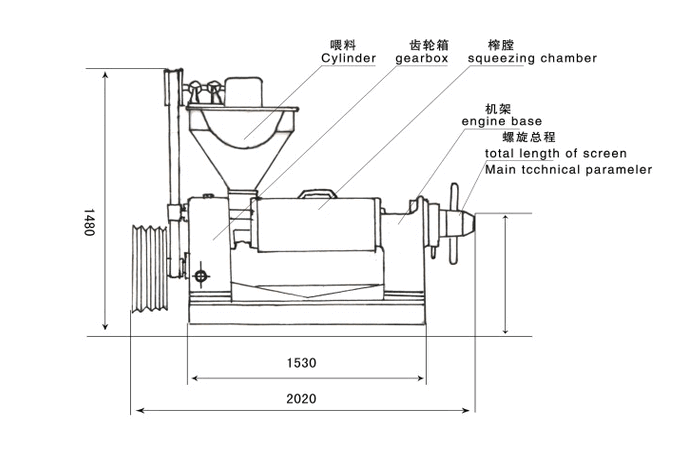 喂料
Cylinder
齿轮箱
gearbox
榨膛
squeezing chamber
机架
engine base
螺旋总程
total length of screen
Main tcchnical parameler
1480
1530
2020